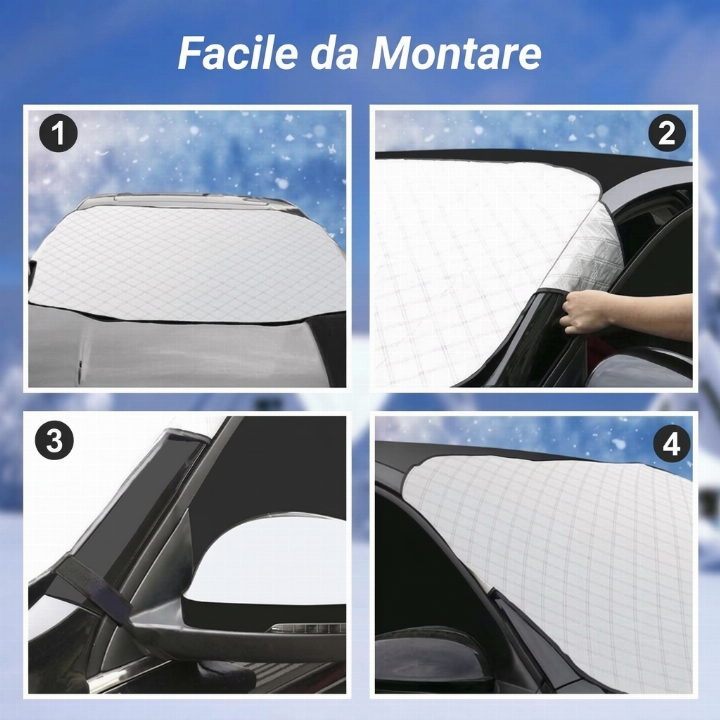 Facile da Montare

1

2

3

4