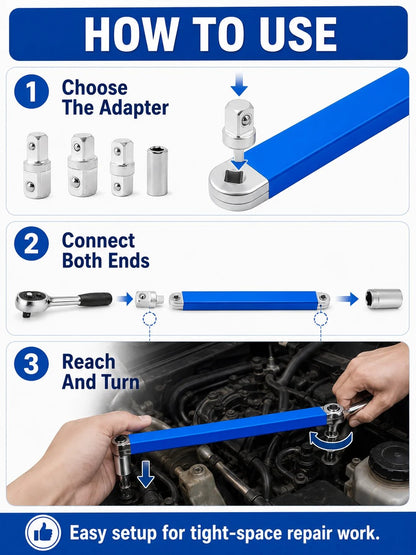 HOW TO USE

1 Choose The Adapter

2 Connect Both Ends

3 Reach And Turn

Easy setup for tight-space repair work.