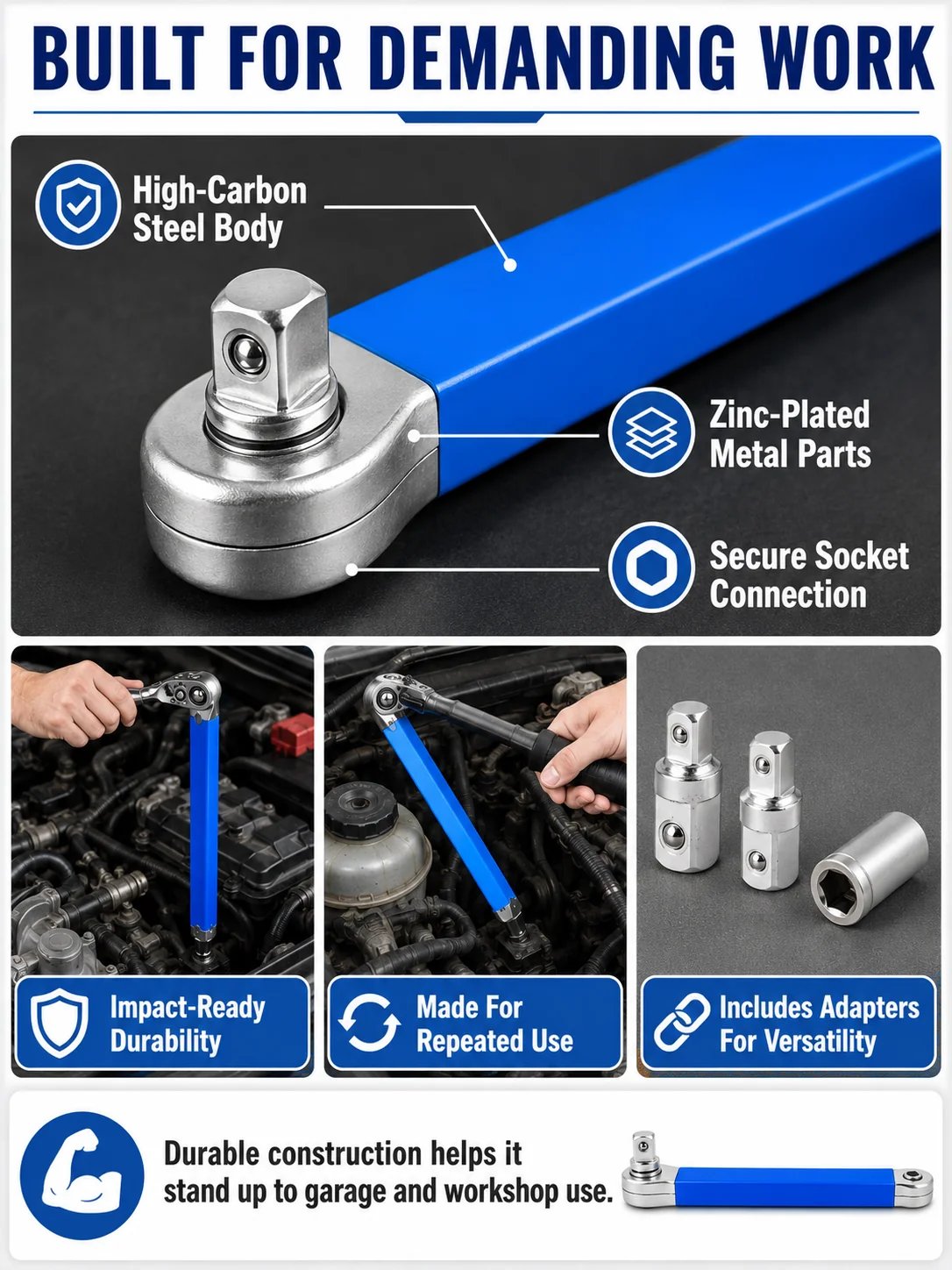 BUILT FOR DEMANDING WORK

High-Carbon Steel Body

Zinc-Plated Metal Parts

Secure Socket Connection

Impact-Ready Durability

Made For Repeated Use

Includes Adapters For Versatility

Durable construction helps it stand up to garage and workshop use.