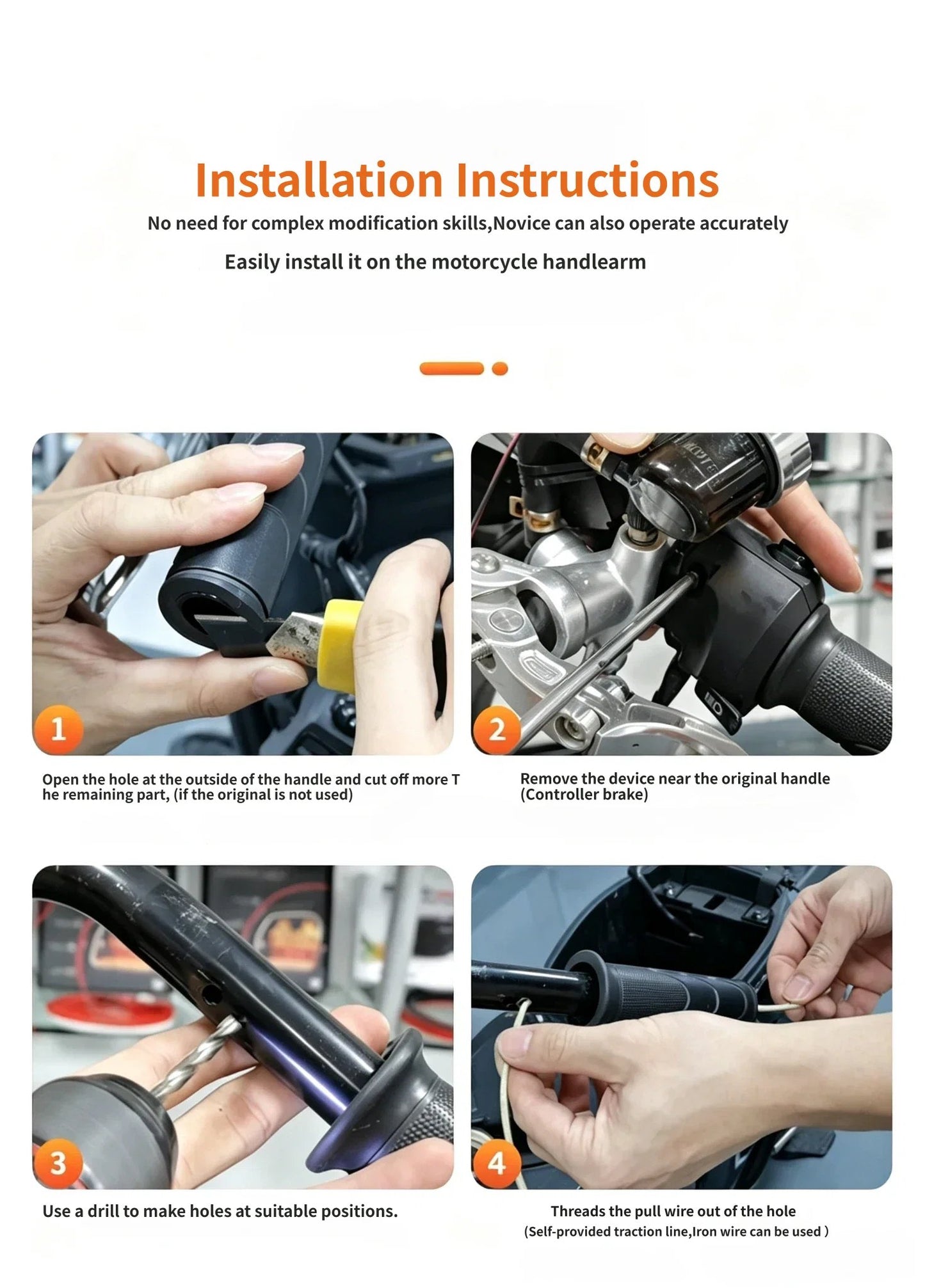 Installation Instructions

No need for complex modification skills,Novice can also operate accurately

Easily install it on the motorcycle handlearm

1

Open the hole at the outside of the handle and cut off more T he remaining part, (if the original is not used)

2

Remove the device near the original handle (Controller brake)

3

Use a drill to make holes at suitable positions.

4

Threads the pull wire out of the hole
(Self-provided traction line,Iron wire can be used )