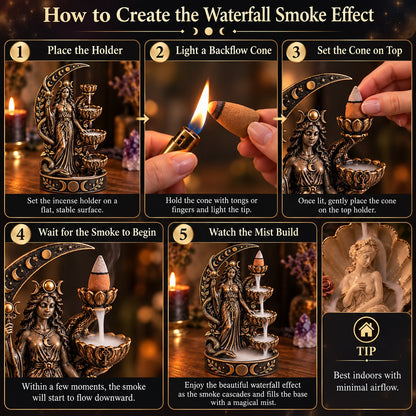 How to Create the Waterfall Smoke Effect

1 Place the Holder

Set the incense holder on a flat, stable surface.

2 Light a Backflow Cone

Hold the cone with tongs or fingers and light the tip.

3 Set the Cone on Top

Once lit, gently place the cone on the top holder.

4 Wait for the Smoke to Begin

Within a few moments, the smoke will start to flow downward.

5 Watch the Mist Build

Enjoy the beautiful waterfall effect as the smoke cascades and fills the base with a magical mist.

TIP

Best indoors with minimal airflow.