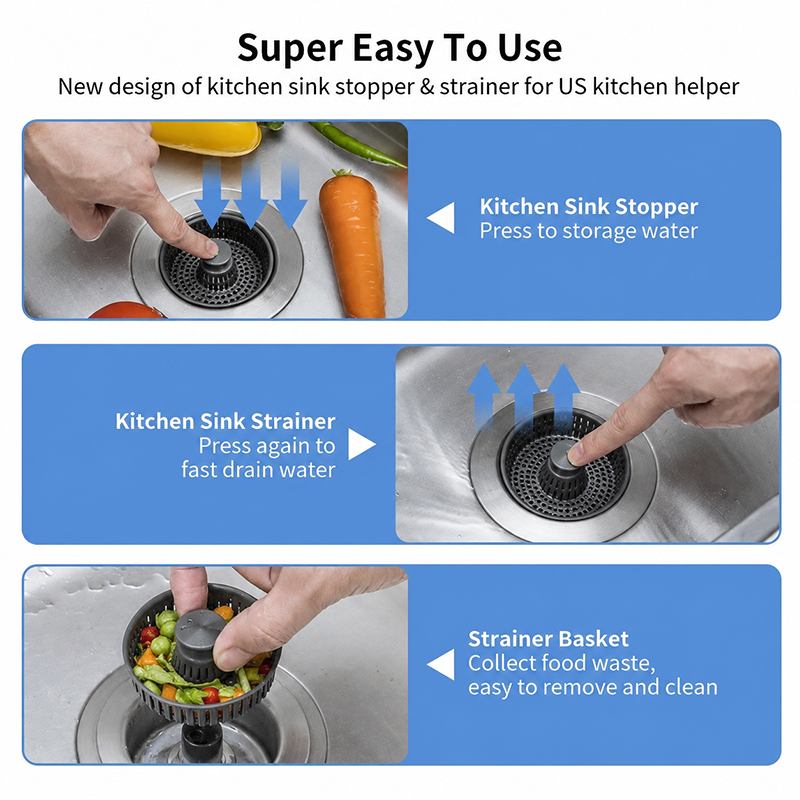 Super Easy To Use
New design of kitchen sink stopper & strainer for US kitchen helper

Kitchen Sink Stopper
Press to storage water

Kitchen Sink Strainer
Press again to fast drain water

Strainer Basket
Collect food waste, easy to remove and clean