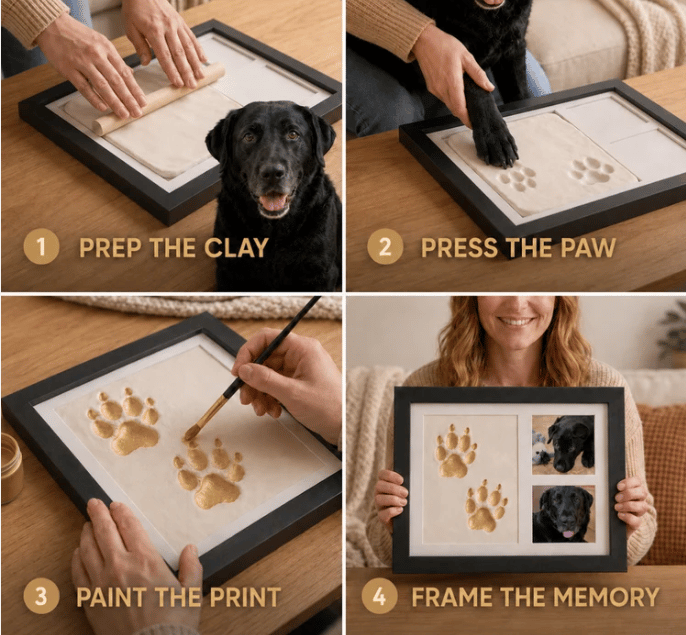 1 PREP THE CLAY

2 PRESS THE PAW

3 PAINT THE PRINT

4 FRAME THE MEMORY