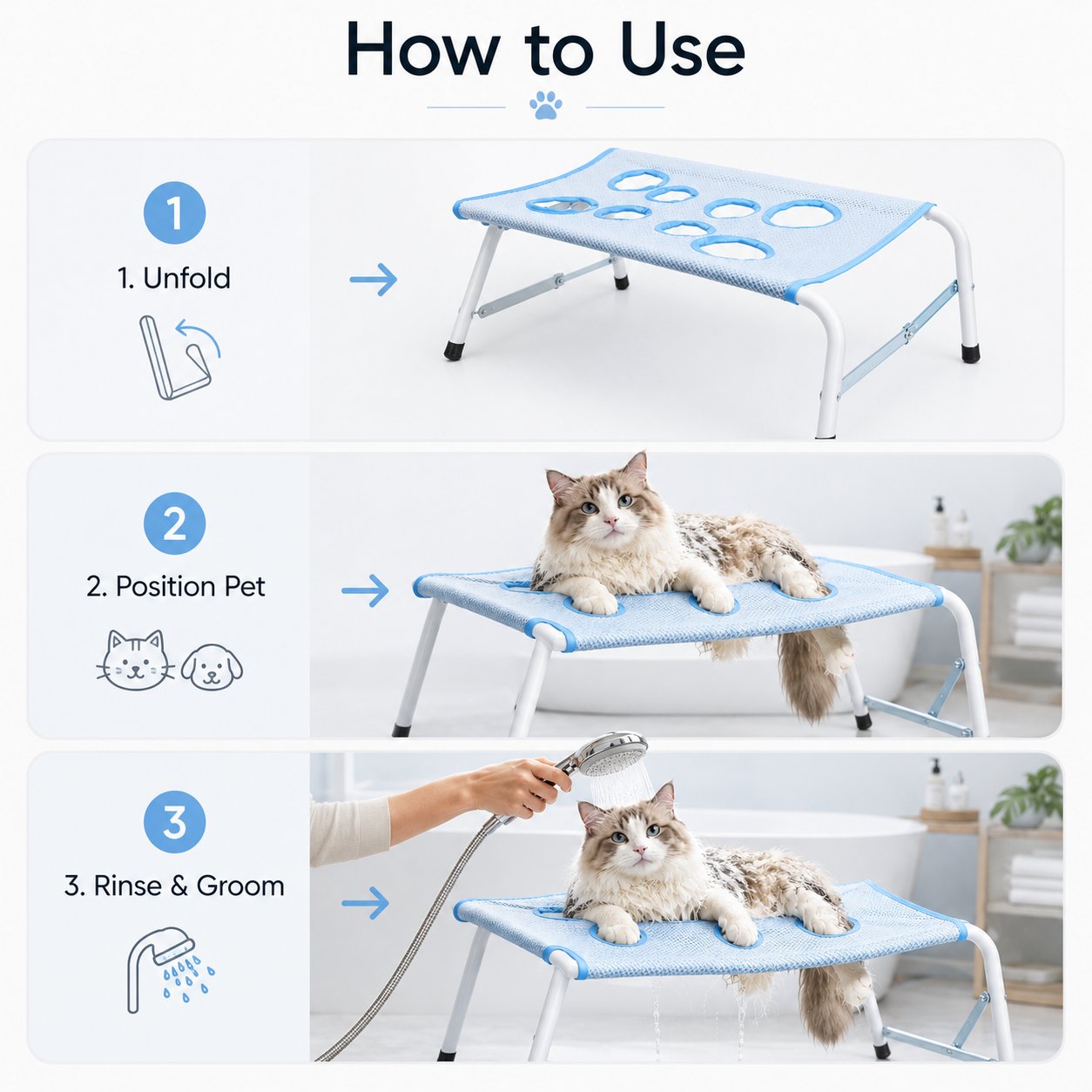 How to Use

1

1. Unfold

2

2. Position Pet

3

3. Rinse & Groom