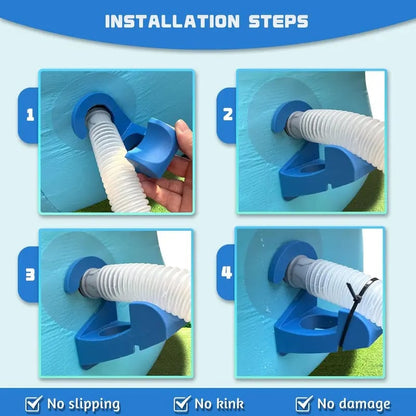 INSTALLATION STEPS

1

2

3

4

No slipping

No kink

No damage