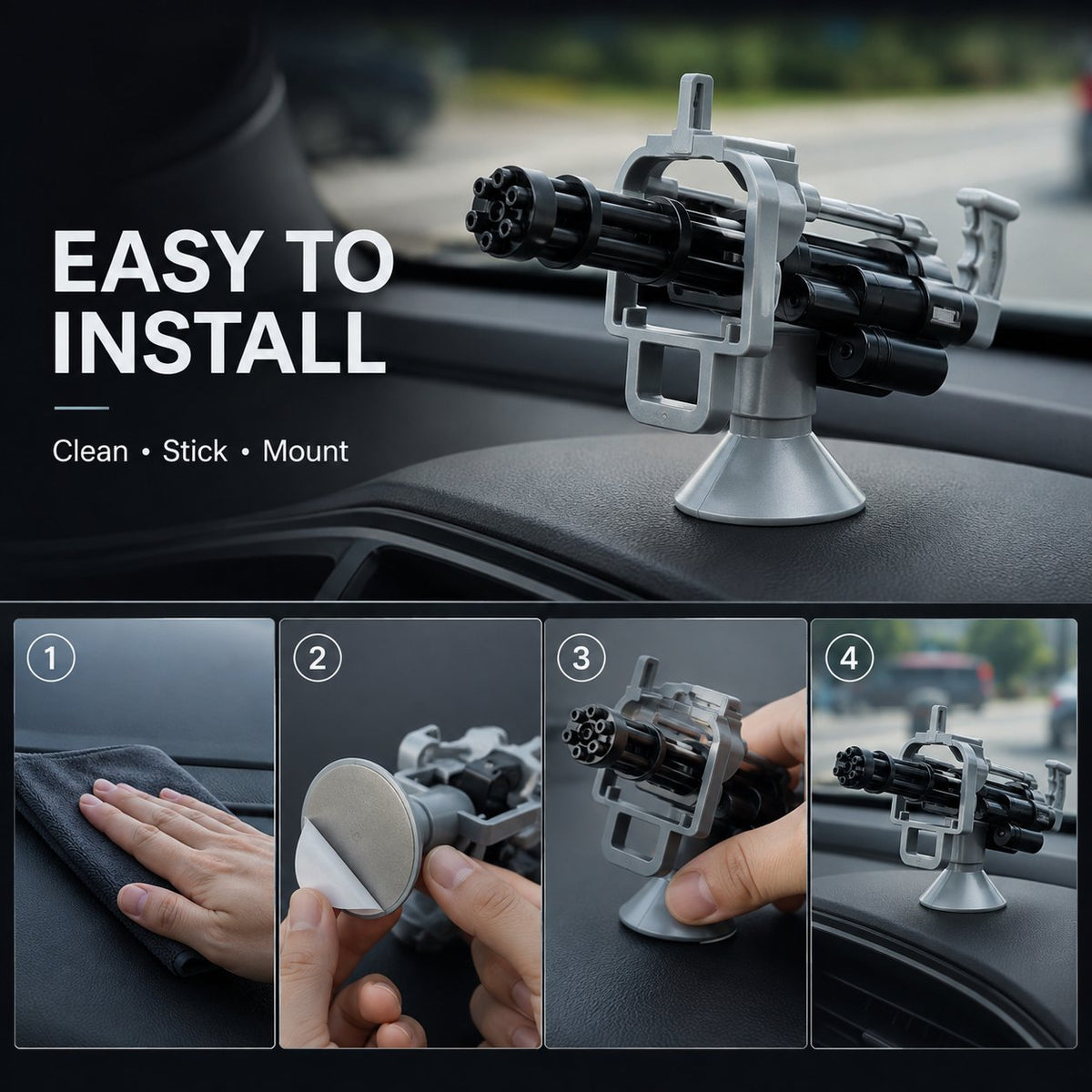 EASY TO INSTALL

Clean • Stick • Mount

1

2

3

4