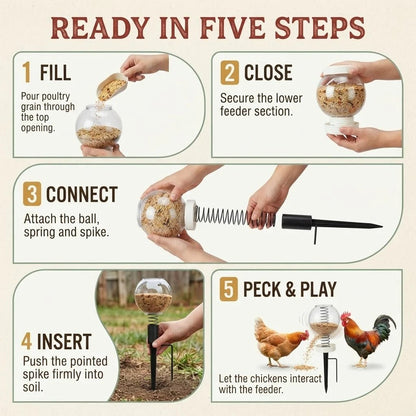 READY IN FIVE STEPS

1 FILL

Pour poultry grain through the top opening.

2 CLOSE

Secure the lower feeder section.

3 CONNECT

Attach the ball, spring and spike.

4 INSERT

Push the pointed spike firmly into soil.

5 PECK & PLAY

Let the chickens interact with the feeder.