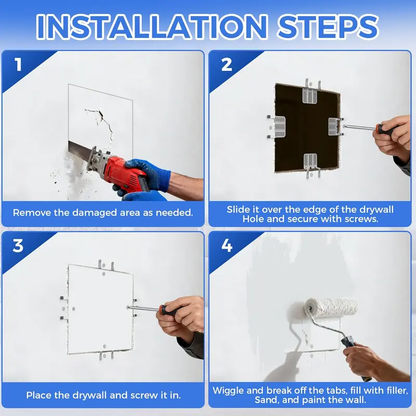 INSTALLATION STEPS

1

Remove the damaged area as needed.

2

Slide it over the edge of the drywall Hole and secure with screws.

3

Place the drywall and screw it in.

4

Wiggle and break off the tabs, fill with filler, Sand, and paint the wall.