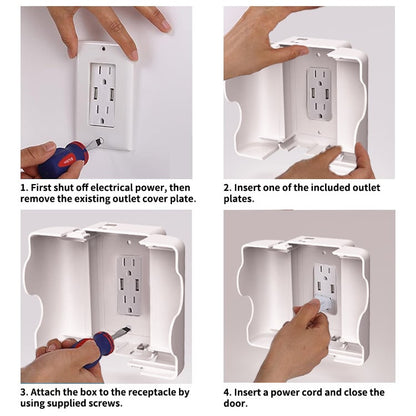 1. First shut off electrical power, then remove the existing outlet cover plate.

2. Insert one of the included outlet plates.

3. Attach the box to the receptacle by using supplied screws.

4. Insert a power cord and close the door.