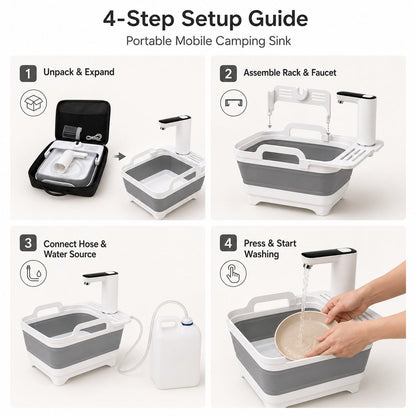 4-Step Setup Guide

Portable Mobile Camping Sink

1 Unpack & Expand

2 Assemble Rack & Faucet

3 Connect Hose & Water Source

4 Press & Start Washing