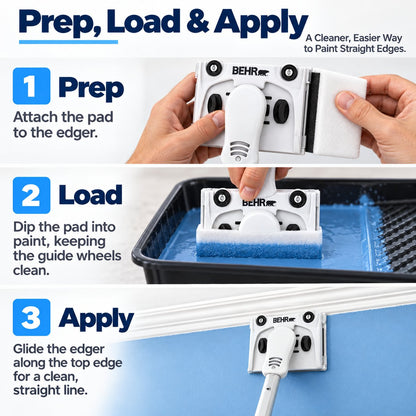 Prep, Load & Apply

A Cleaner, Easier Way to Paint Straight Edges.

1 Prep

Attach the pad to the edger.

BEHR

2 Load

Dip the pad into paint, keeping the guide wheels clean.

BEHR

3 Apply

Glide the edger along the top edge for a clean, straight line.

BEHR