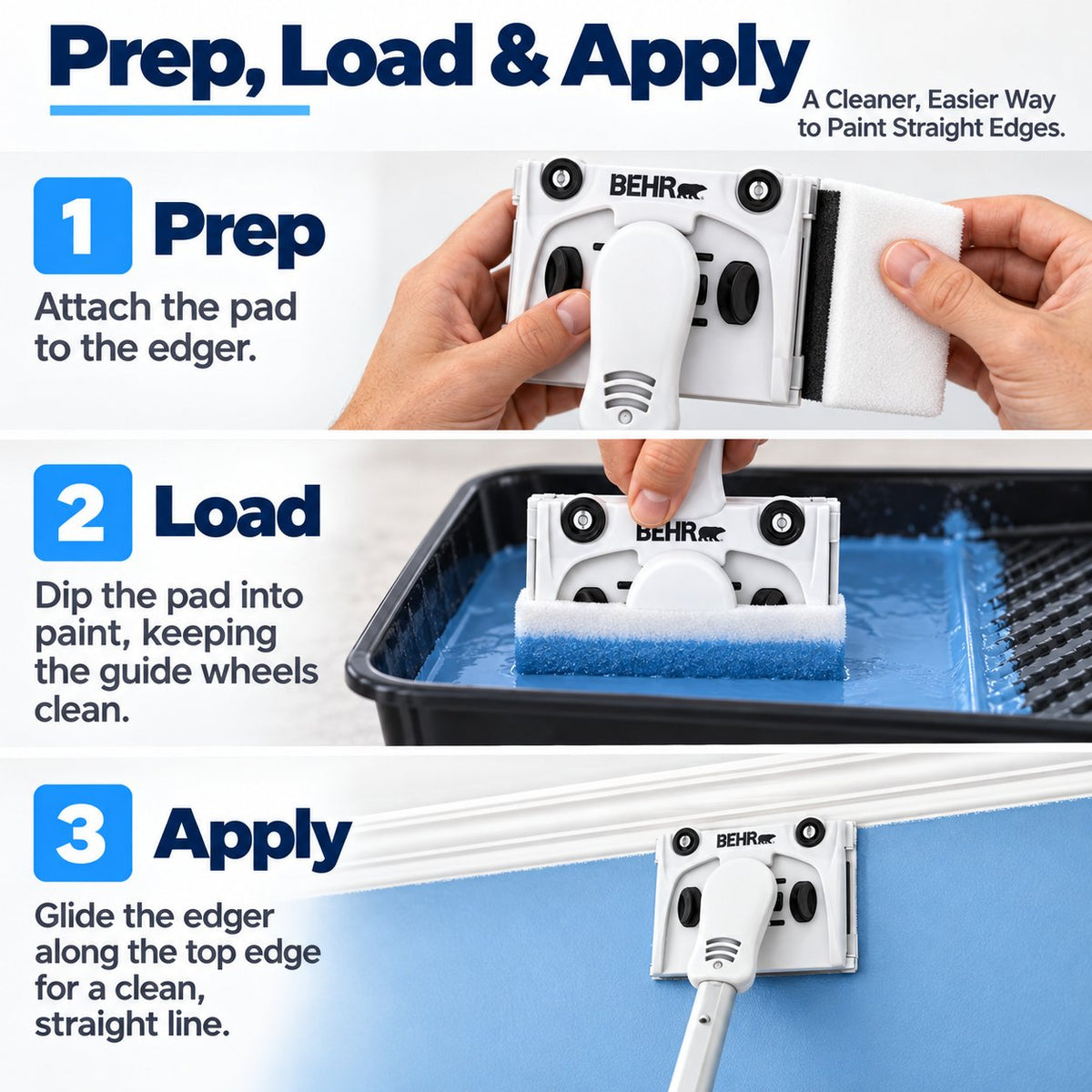 Prep, Load & Apply

A Cleaner, Easier Way to Paint Straight Edges.

1 Prep

Attach the pad to the edger.

BEHR

2 Load

Dip the pad into paint, keeping the guide wheels clean.

BEHR

3 Apply

Glide the edger along the top edge for a clean, straight line.

BEHR