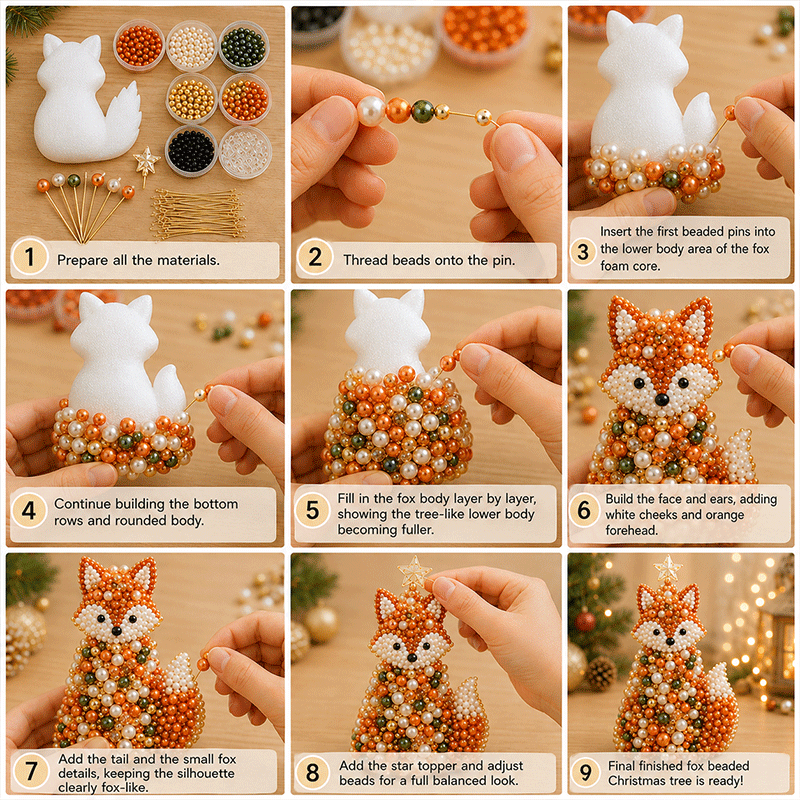 1 Prepare all the materials.

2 Thread beads onto the pin.

3 Insert the first beaded pins into the lower body area of the fox foam core.

4 Continue building the bottom rows and rounded body.

5 Fill in the fox body layer by layer, showing the tree-like lower body becoming fuller.

6 Build the face and ears, adding white cheeks and orange forehead.

7 Add the tail and the small fox details, keeping the silhouette clearly fox-like.

8 Add the star topper and adjust beads for a full balanced look.

9 Final finished fox beaded Christmas tree is ready!