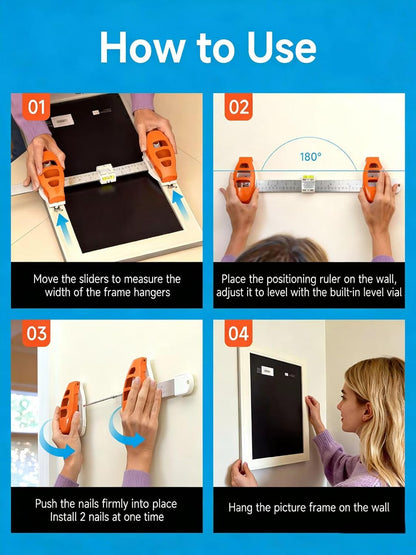 How to Use

01

Move the sliders to measure the width of the frame hangers

02

180°

Place the positioning ruler on the wall, adjust it to level with the built-in level vial

03

Push the nails firmly into place
Install 2 nails at one time

04

Hang the picture frame on the wall