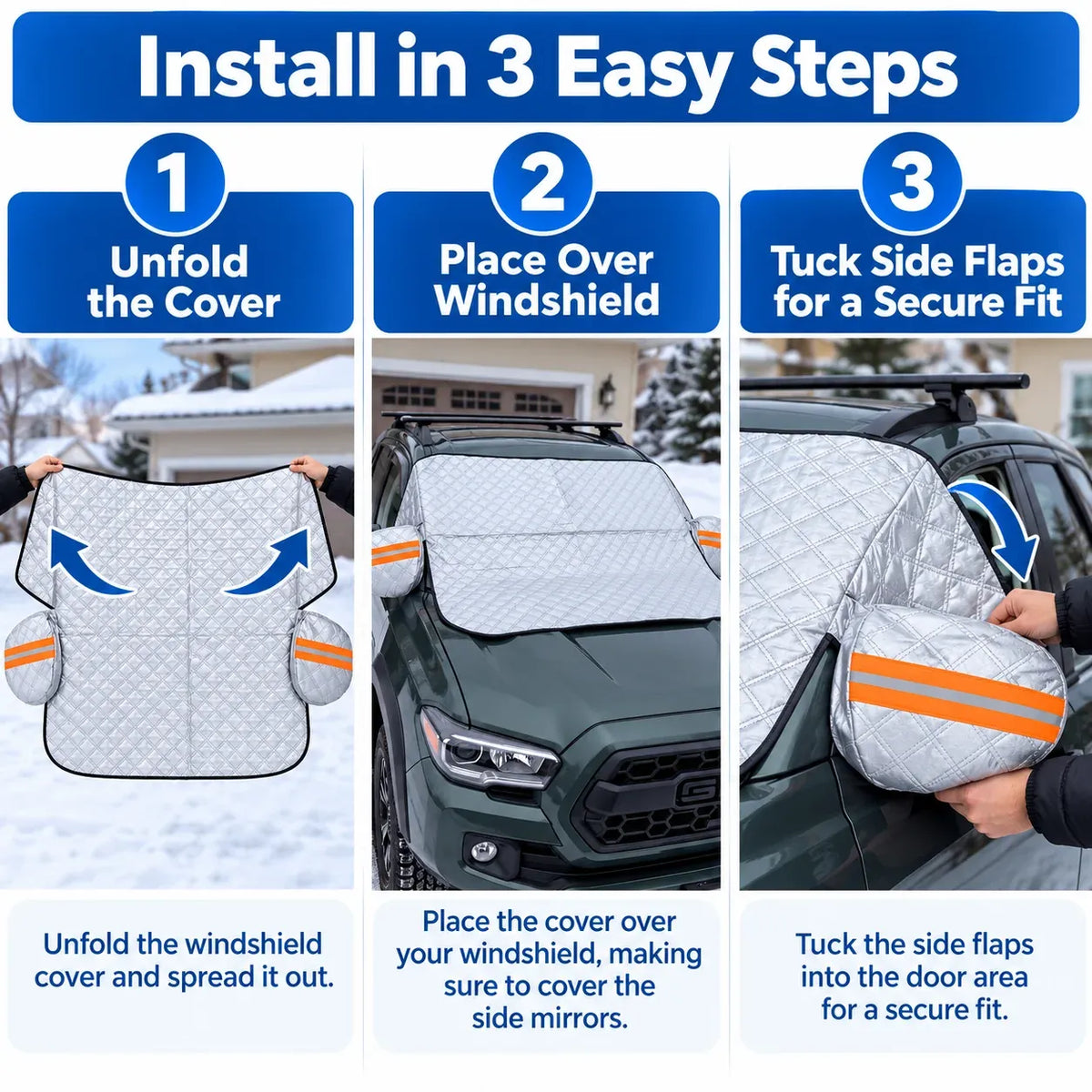 Install in 3 Easy Steps

1

Unfold the Cover

Unfold the windshield cover and spread it out.

2

Place Over Windshield

Place the cover over your windshield, making sure to cover the side mirrors.

3

Tuck Side Flaps for a Secure Fit

Tuck the side flaps into the door area for a secure fit.