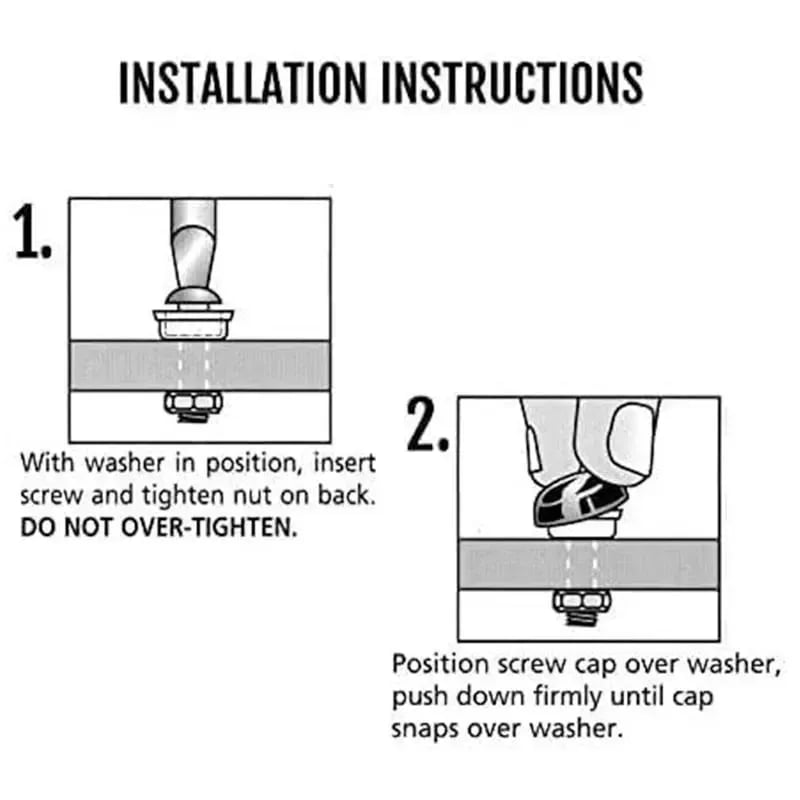 INSTALLATION INSTRUCTIONS

1.

With washer in position, insert screw and tighten nut on back. DO NOT OVER-TIGHTEN.

2.

Position screw cap over washer, push down firmly until cap snaps over washer.